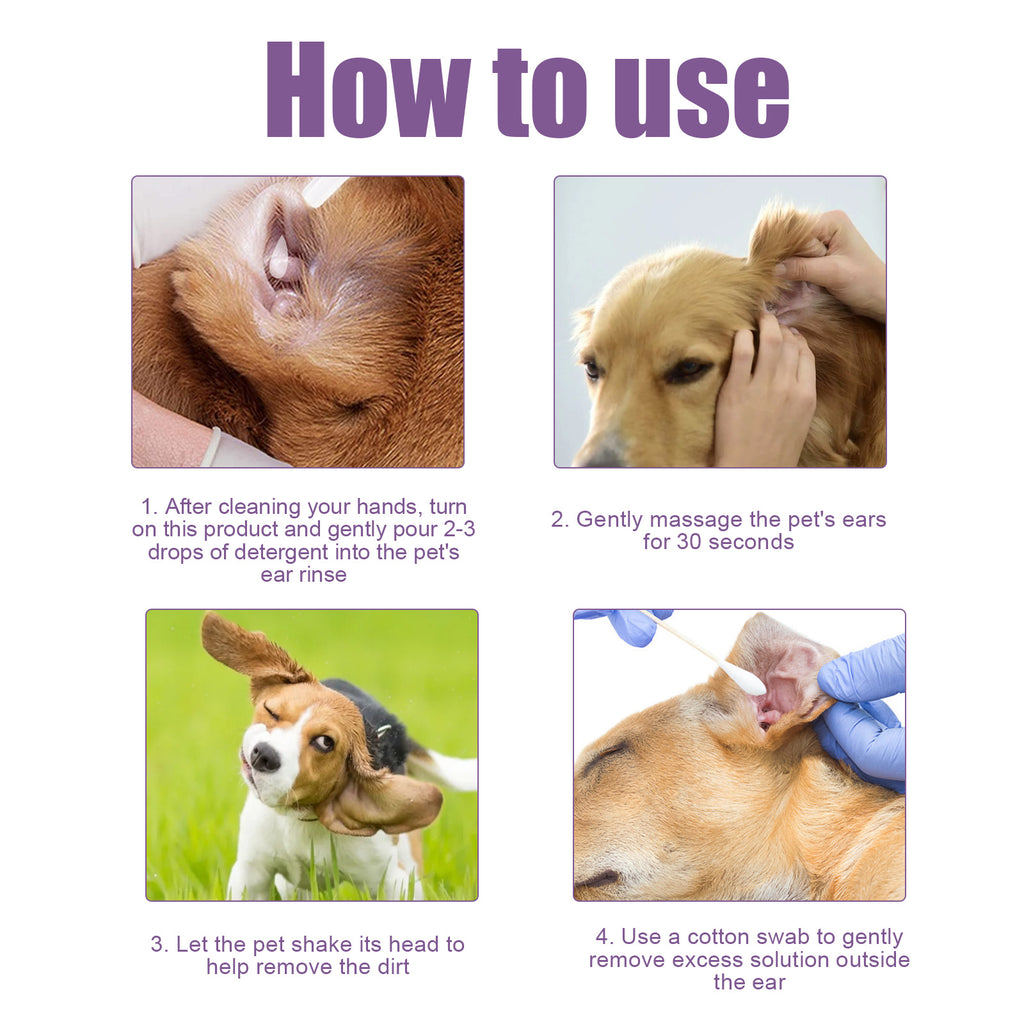 How to use

1. After cleaning your hands, turn on this product and gently pour 2-3 drops of detergent into the pet's ear rinse

2. Gently massage the pet's ears for 30 seconds

3. Let the pet shake its head to help remove the dirt

4. Use a cotton swab to gently remove excess solution outside the ear