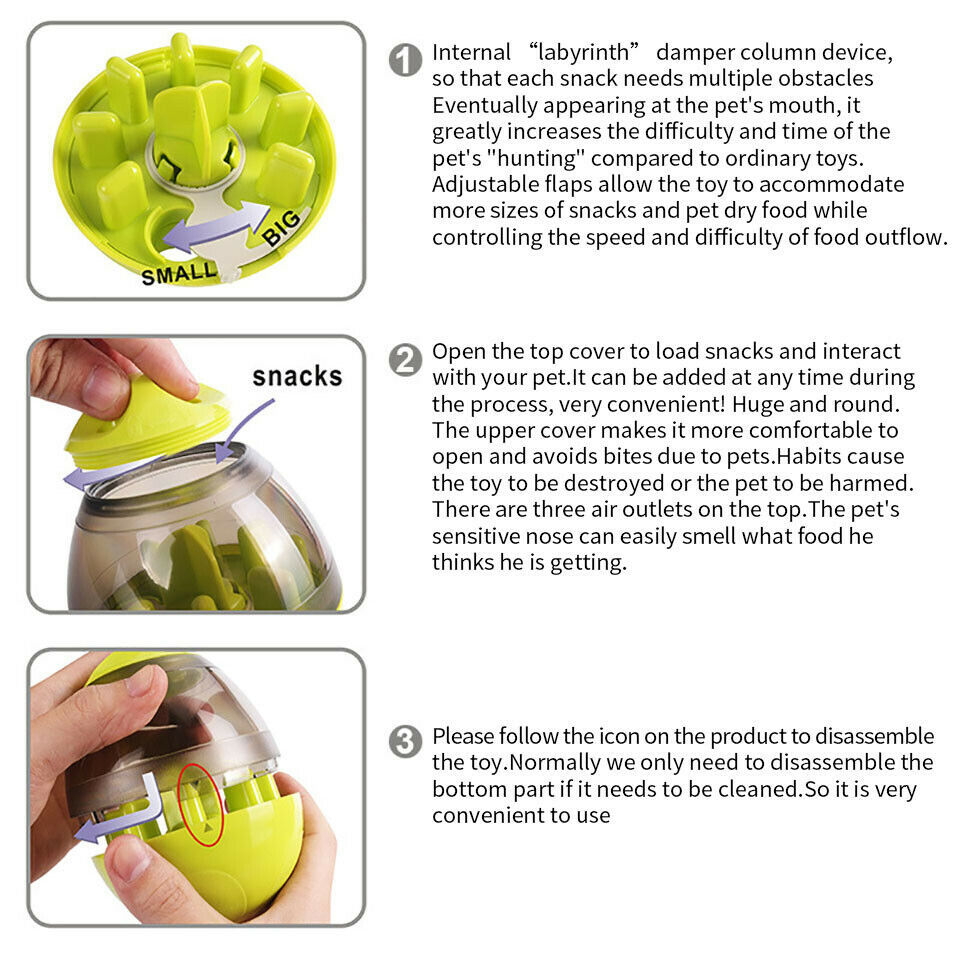 SMALL

BIG

1 Internal “labyrinth” damper column device, so that each snack needs multiple obstacles Eventually appearing at the pet's mouth, it greatly increases the difficulty and time of the pet's "hunting" compared to ordinary toys. Adjustable flaps allow the toy to accommodate more sizes of snacks and pet dry food while controlling the speed and difficulty of food outflow.

snacks

2 Open the top cover to load snacks and interact with your pet.It can be added at any time during the process, very convenient! Huge and round. The upper cover makes it more comfortable to open and avoids bites due to pets.Habits cause the toy to be destroyed or the pet to be harmed. There are three air outlets on the top.The pet's sensitive nose can easily smell what food he thinks he is getting.

3 Please follow the icon on the product to disassemble the toy.Normally we only need to disassemble the bottom part if it needs to be cleaned.So it is very convenient to use