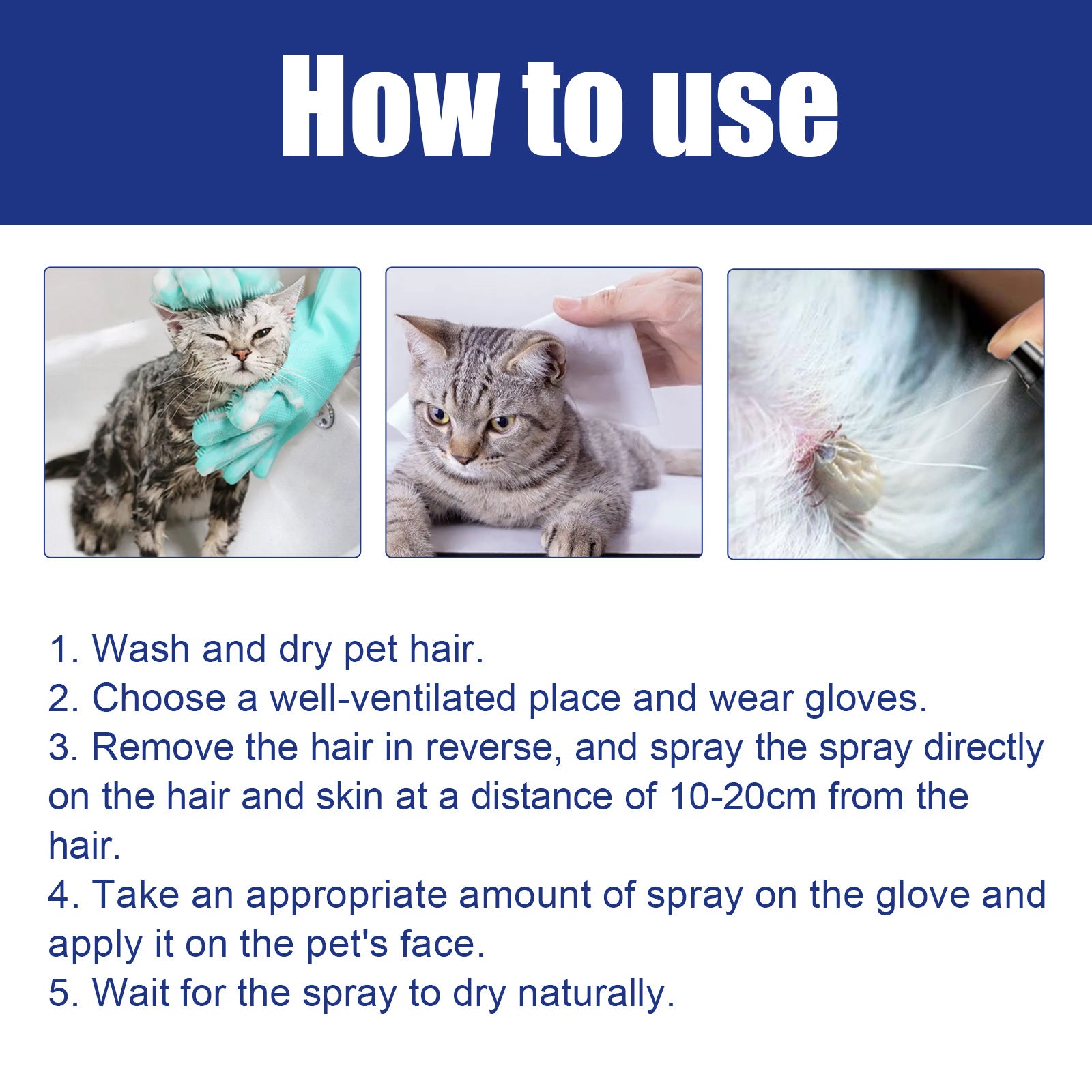 How to use

1. Wash and dry pet hair.
2. Choose a well-ventilated place and wear gloves.
3. Remove the hair in reverse, and spray the spray directly on the hair and skin at a distance of 10-20cm from the hair.
4. Take an appropriate amount of spray on the glove and apply it on the pet's face.
5. Wait for the spray to dry naturally.