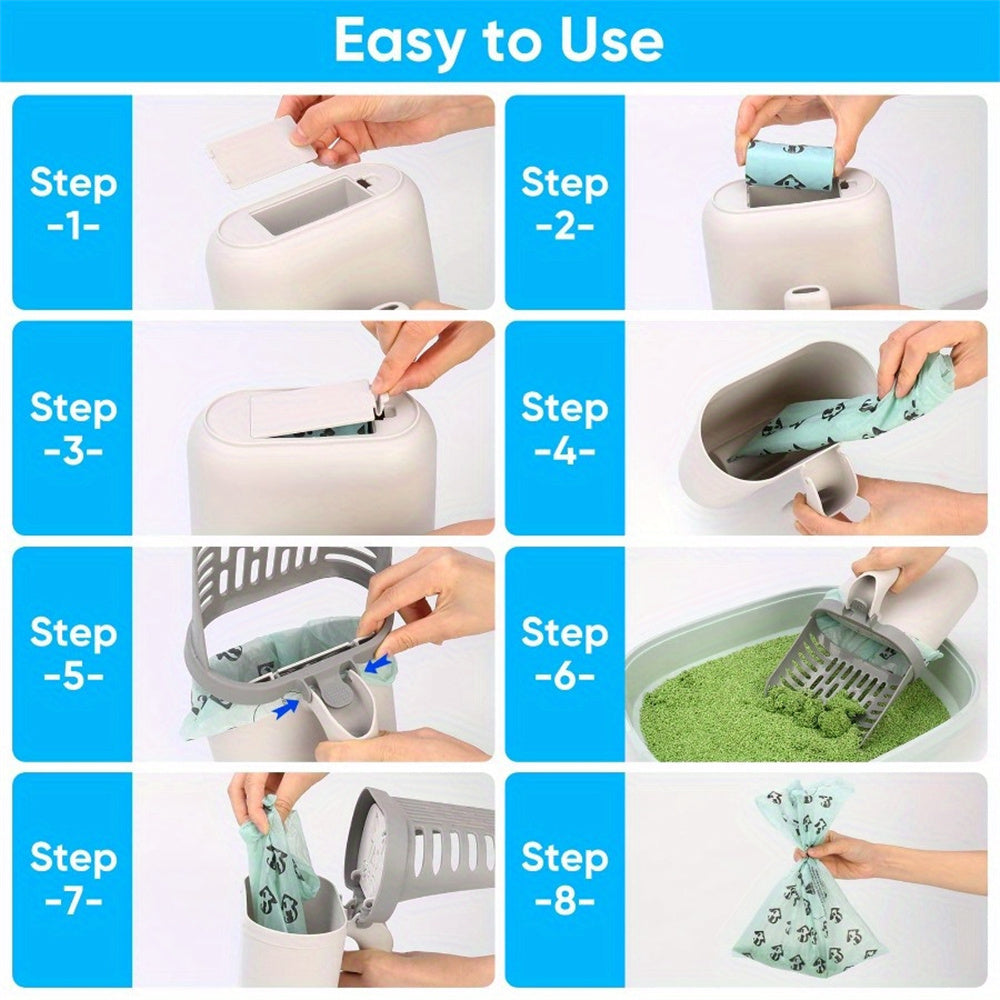 Easy to Use

Step
-1-

Step
-2-

Step
-3-

Step
-4-

Step
-5-

Step
-6-

Step
-7-

Step
-8-