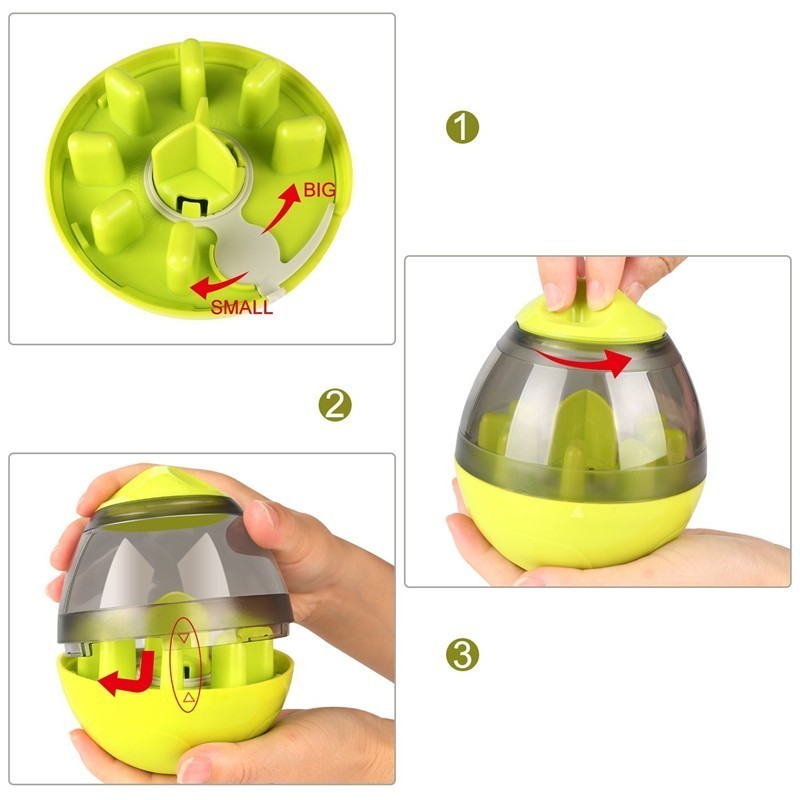 BIG
SMALL
1
2
3