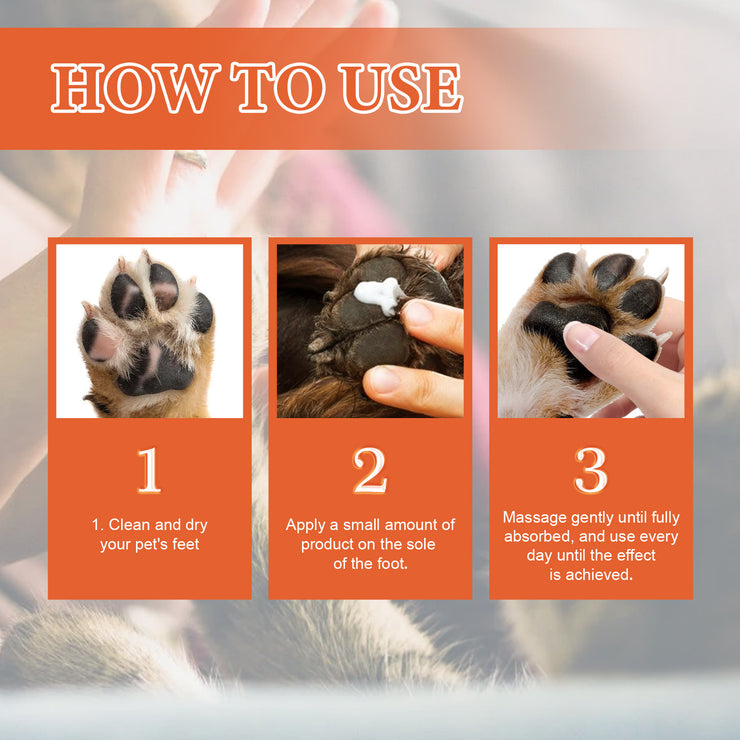 HOW TO USE

1

1. Clean and dry your pet's feet

2

Apply a small amount of product on the sole of the foot.

3

Massage gently until fully absorbed, and use every day until the effect is achieved.