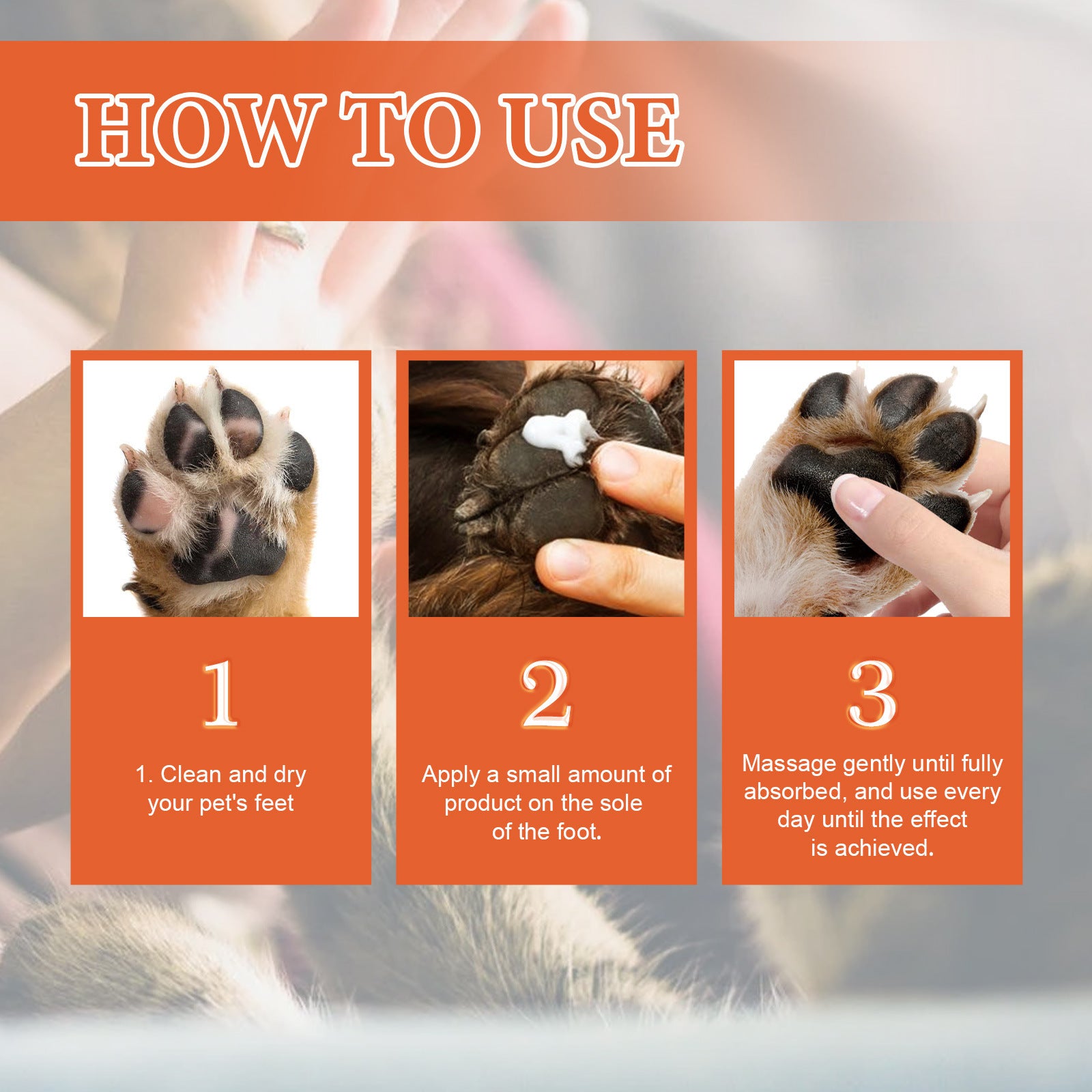 HOW TO USE

1

1. Clean and dry your pet's feet

2

Apply a small amount of product on the sole of the foot.

3

Massage gently until fully absorbed, and use every day until the effect is achieved.