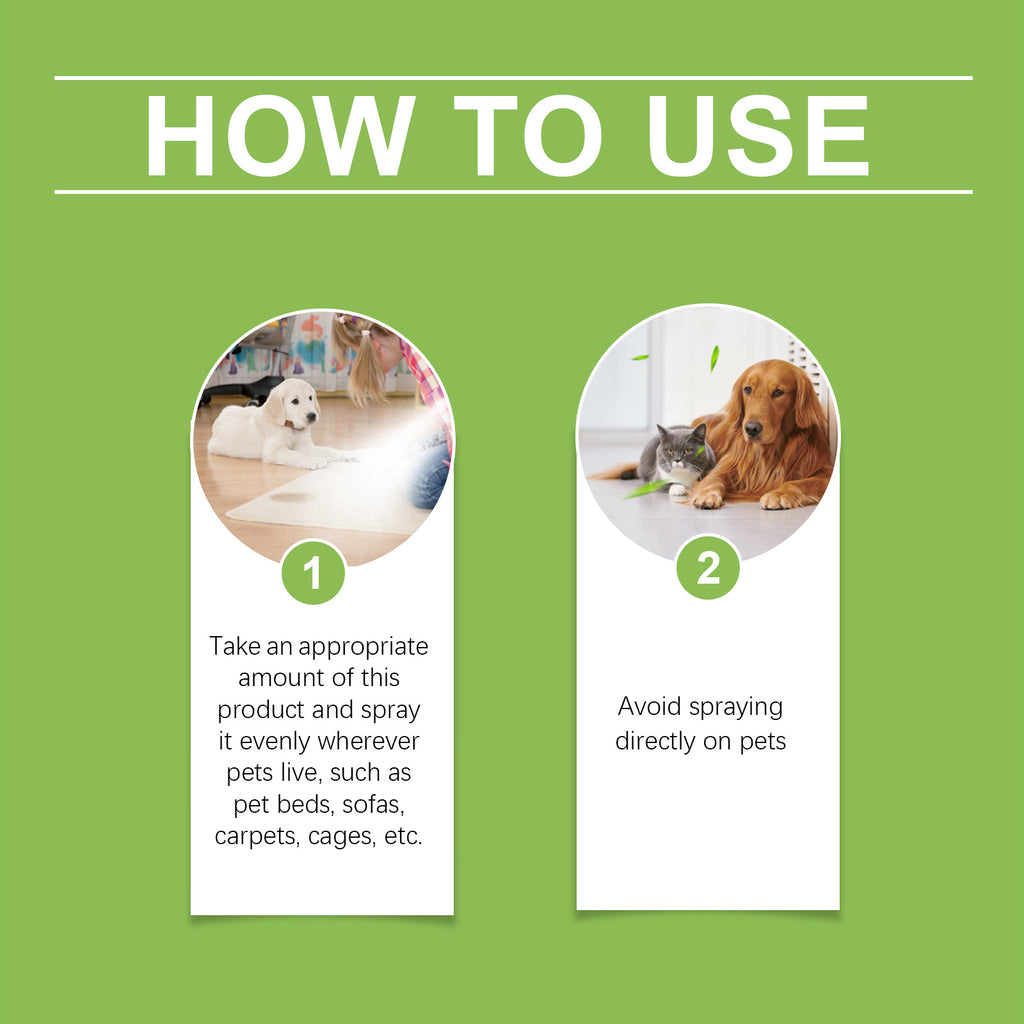 HOW TO USE

1

Take an appropriate amount of this product and spray it evenly wherever pets live, such as pet beds, sofas, carpets, cages, etc.

2

Avoid spraying directly on pets